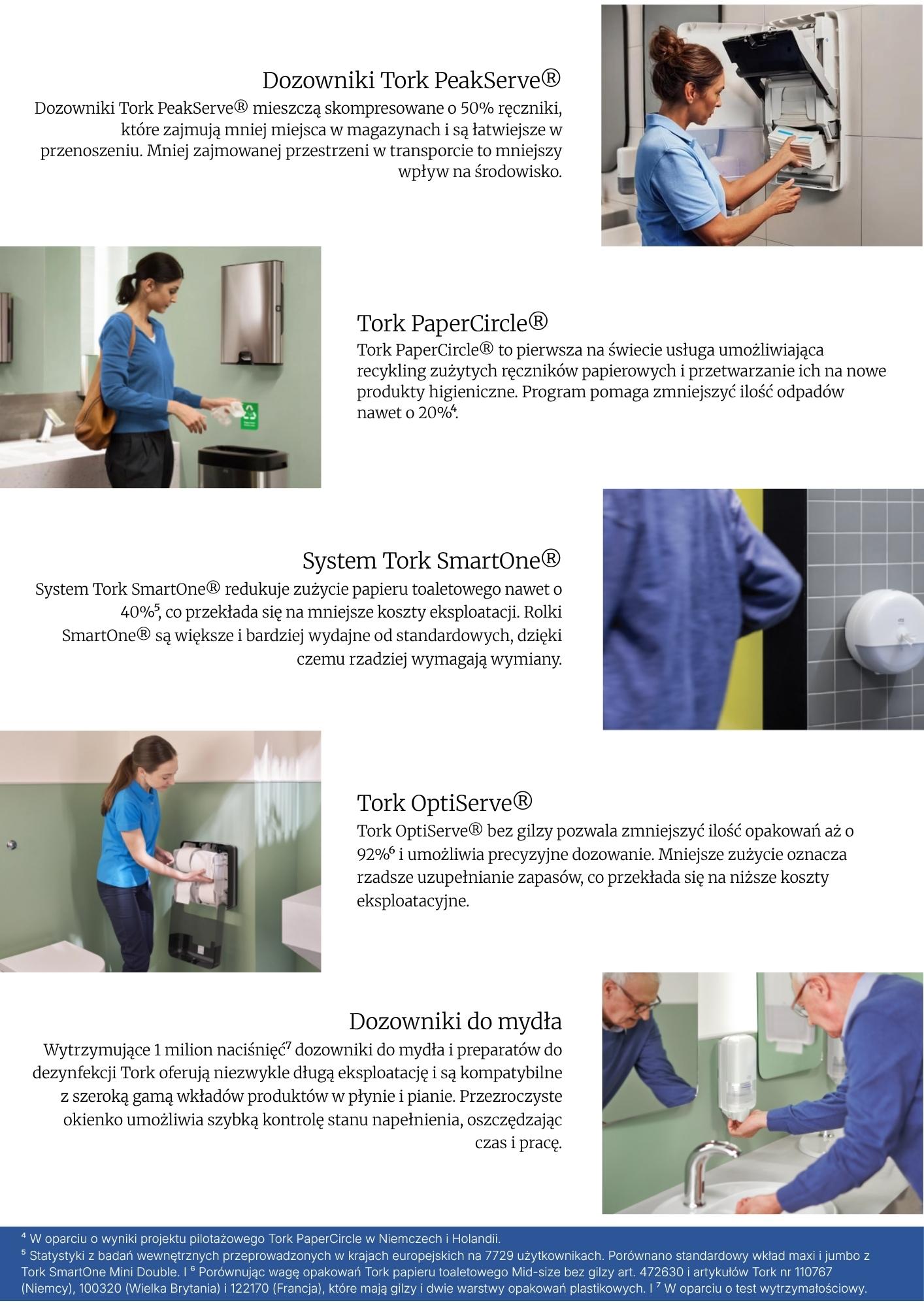 Dozowniki Tork PeakServe®

Dozowniki Tork PeakServe® mieszczą skompresowane o 50% ręczniki, które zajmują mniej miejsca w magazynach i są łatwiejsze w przenoszeniu. Mniej zajmowanej przestrzeni w transporcie to mniejszy wpływ na środowisko.

Tork PaperCircle®

Tork PaperCircle® to pierwsza na świecie usługa umożliwiająca recykling zużytych ręczników papierowych i przetwarzanie ich na nowe produkty higieniczne. Program pomaga zmniejszyć ilość odpadów nawet o 20%$^4$.

System Tork SmartOne®

System Tork SmartOne® redukuje zużycie papieru toaletowego nawet o 40%$^5$, co przekłada się na mniejsze koszty eksploatacji. Rolki SmartOne® są większe i bardziej wydajne od standardowych, dzięki czemu rzadziej wymagają wymiany.

Tork OptiServe®

Tork OptiServe® bez gilzy pozwala zmniejszyć ilość opakowań aż o 92%$^6$ i umożliwia precyzyjne dozowanie. Mniejsze zużycie oznacza rzadsze uzupełnianie zapasów, co przekłada się na niższe koszty eksploatacyjne.

Dozowniki do mydła

Wytrzymujące 1 milion naciśnięć$^7$ dozowniki do mydła i preparatów do dezynfekcji Tork oferują niezwykle długą eksploatację i są kompatybilne z szeroką gamą wkładów produktów w płynie i pianie. Przezroczyste okienko umożliwia szybką kontrolę stanu napełnienia, oszczędzając czas i pracę.

$^4$ W oparciu o wyniki projektu pilotażowego Tork PaperCircle w Niemczech i Holandii.
$^5$ Statystyki z badań wewnętrznych przeprowadzonych w krajach europejskich na 7729 użytkownikach. Porównano standardowy wkład maxi i jumbo z Tork SmartOne Mini Double. I $^6$ Porównując wagę opakowań Tork papieru toaletowego Mid-size bez gilzy art. 472630 i artykułów Tork nr 110767 (Niemcy), 100320 (Wielka Brytania) i 122170 (Francja), które mają gilzy i dwie warstwy opakowań plastikowych. I $^7$ W oparciu o test wytrzymałościowy.